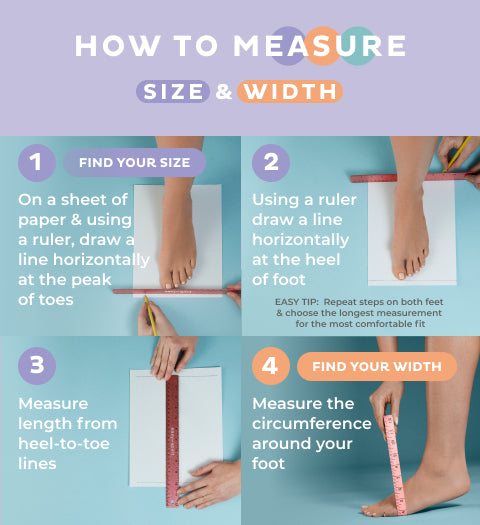 HOW TO MEASURE

SIZE & WIDTH

1 FIND YOUR SIZE

On a sheet of paper & using a ruler, draw a line horizontally at the peak of toes

2

Using a ruler draw a line horizontally at the heel of foot

EASY TIP: Repeat steps on both feet & choose the longest measurement for the most comfortable fit

3

Measure length from heel-to-toe lines

4 FIND YOUR WIDTH

Measure the circumference around your foot